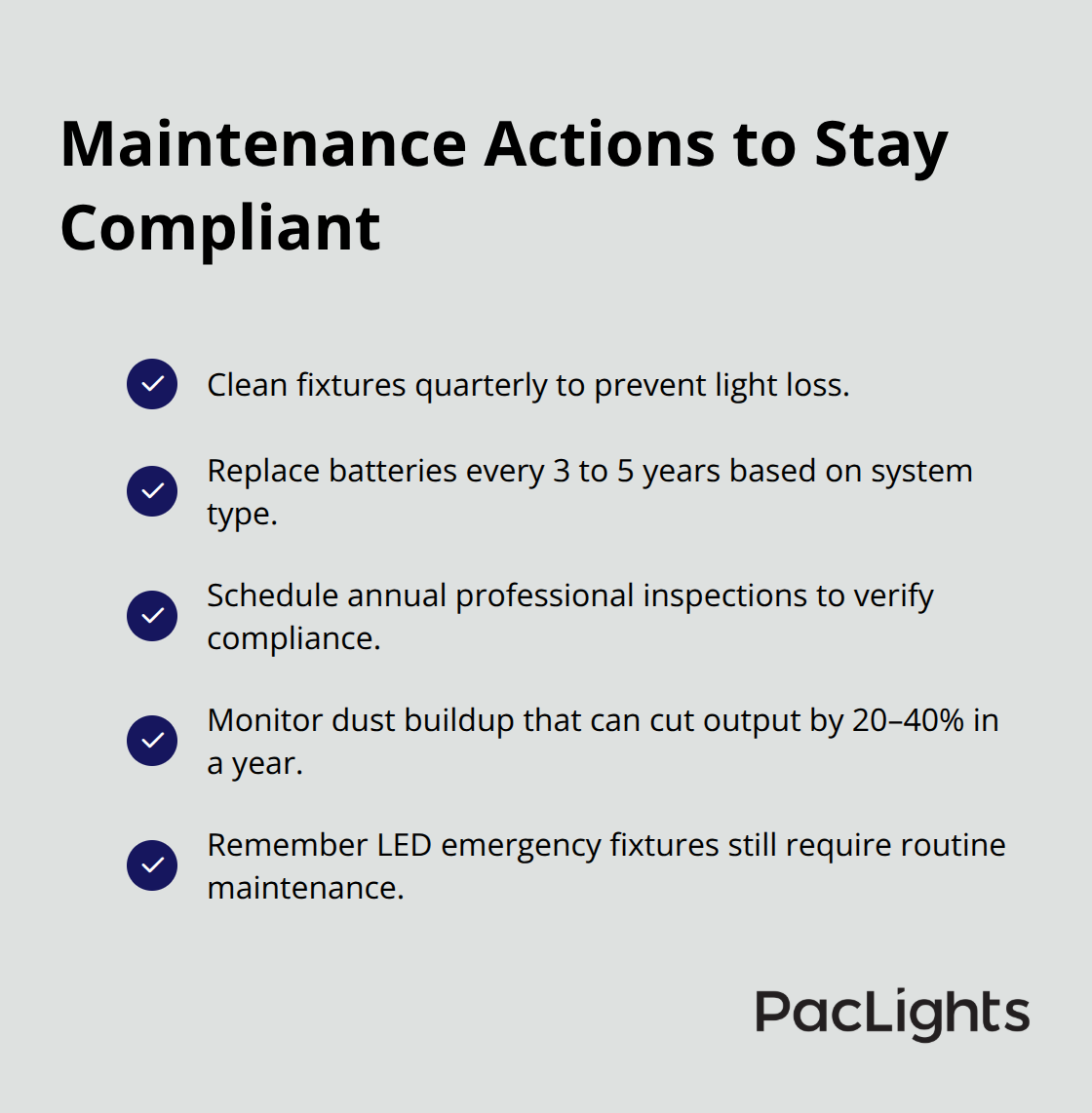 Maintenance Actions to Stay Compliant

Clean fixtures quarterly to prevent light loss.

Replace batteries every 3 to 5 years based on system type.

Schedule annual professional inspections to verify compliance.

Monitor dust buildup that can cut output by 20–40% in a year.

Remember LED emergency fixtures still require routine maintenance.

PacLights