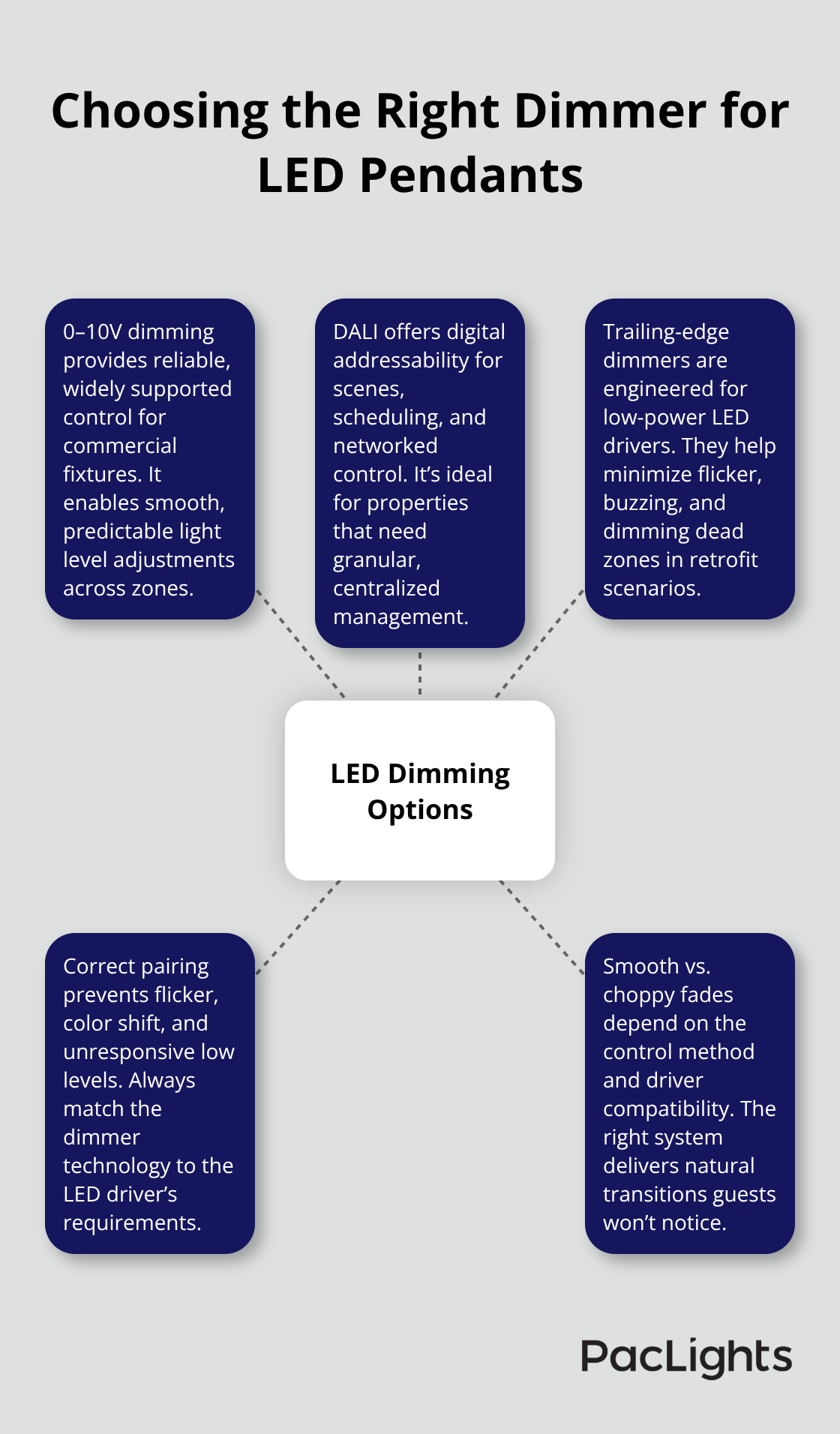 Choosing the Right Dimmer for LED Pendants

0–10V dimming provides reliable, widely supported control for commercial fixtures. It enables smooth, predictable light level adjustments across zones.

DALI offers digital addressability for scenes, scheduling, and networked control. It's ideal for properties that need granular, centralized management.

Trailing-edge dimmers are engineered for low-power LED drivers. They help minimize flicker, buzzing, and dimming dead zones in retrofit scenarios.

LED Dimming Options

Correct pairing prevents flicker, color shift, and unresponsive low levels. Always match the dimmer technology to the LED driver's requirements.

Smooth vs. choppy fades depend on the control method and driver compatibility. The right system delivers natural transitions guests won't notice.

PacLights