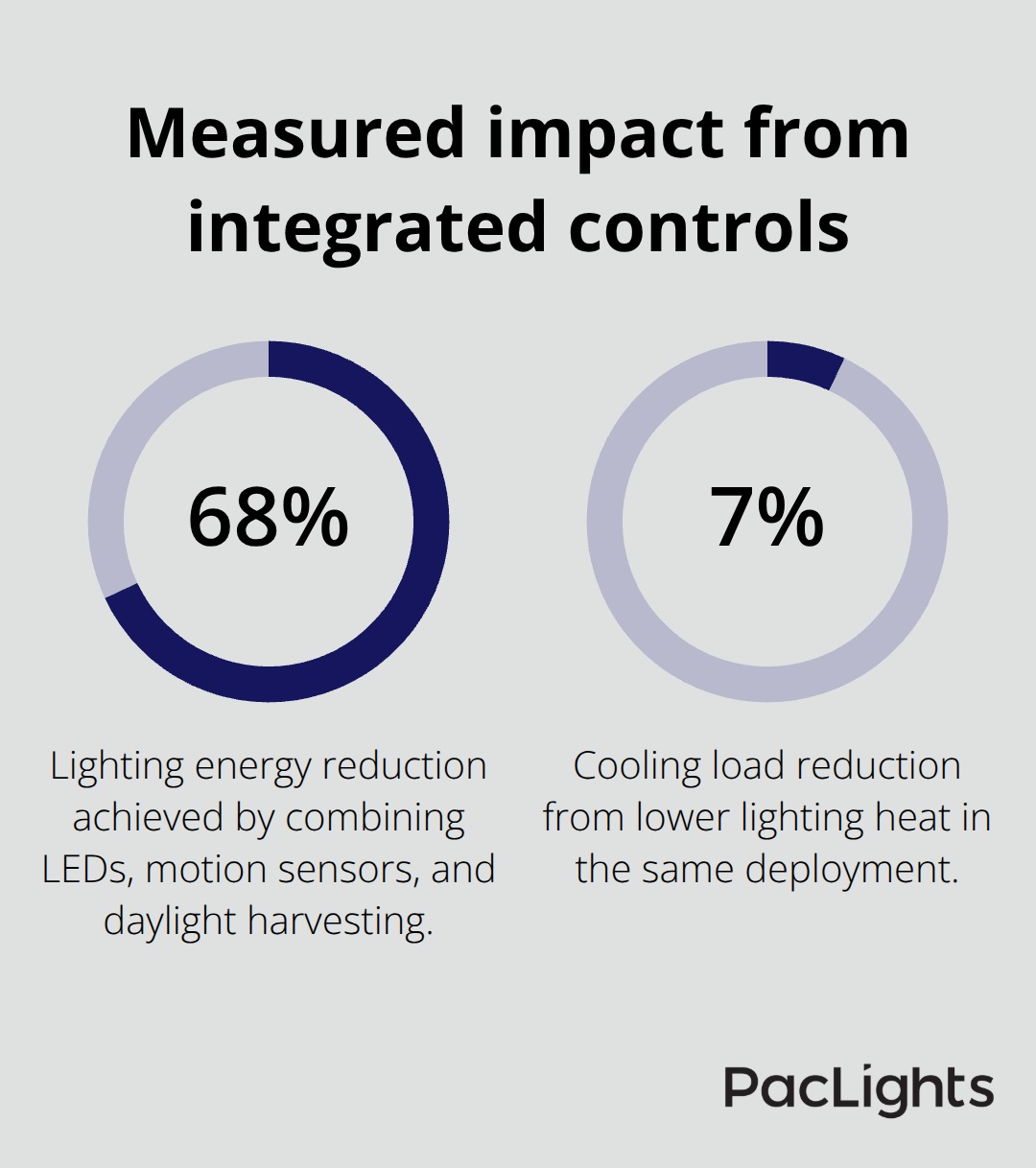 Measured impact from integrated controls

68%

Lighting energy reduction achieved by combining LEDs, motion sensors, and daylight harvesting.

7%

Cooling load reduction from lower lighting heat in the same deployment.

PacLights