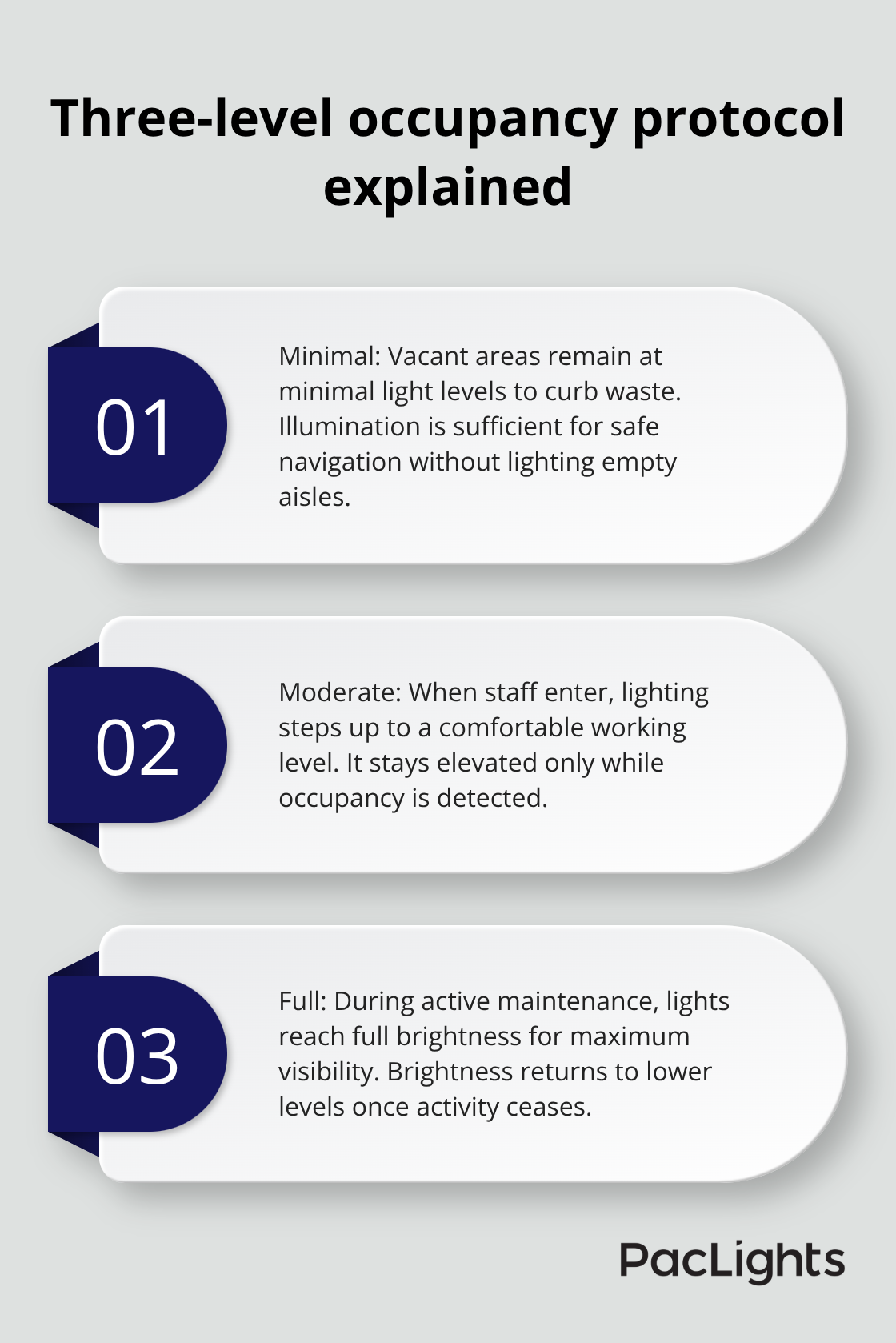 Three-level occupancy protocol explained

01

Minimal: Vacant areas remain at minimal light levels to curb waste. Illumination is sufficient for safe navigation without lighting empty aisles.

02

Moderate: When staff enter, lighting steps up to a comfortable working level. It stays elevated only while occupancy is detected.

03

Full: During active maintenance, lights reach full brightness for maximum visibility. Brightness returns to lower levels once activity ceases.

PacLights