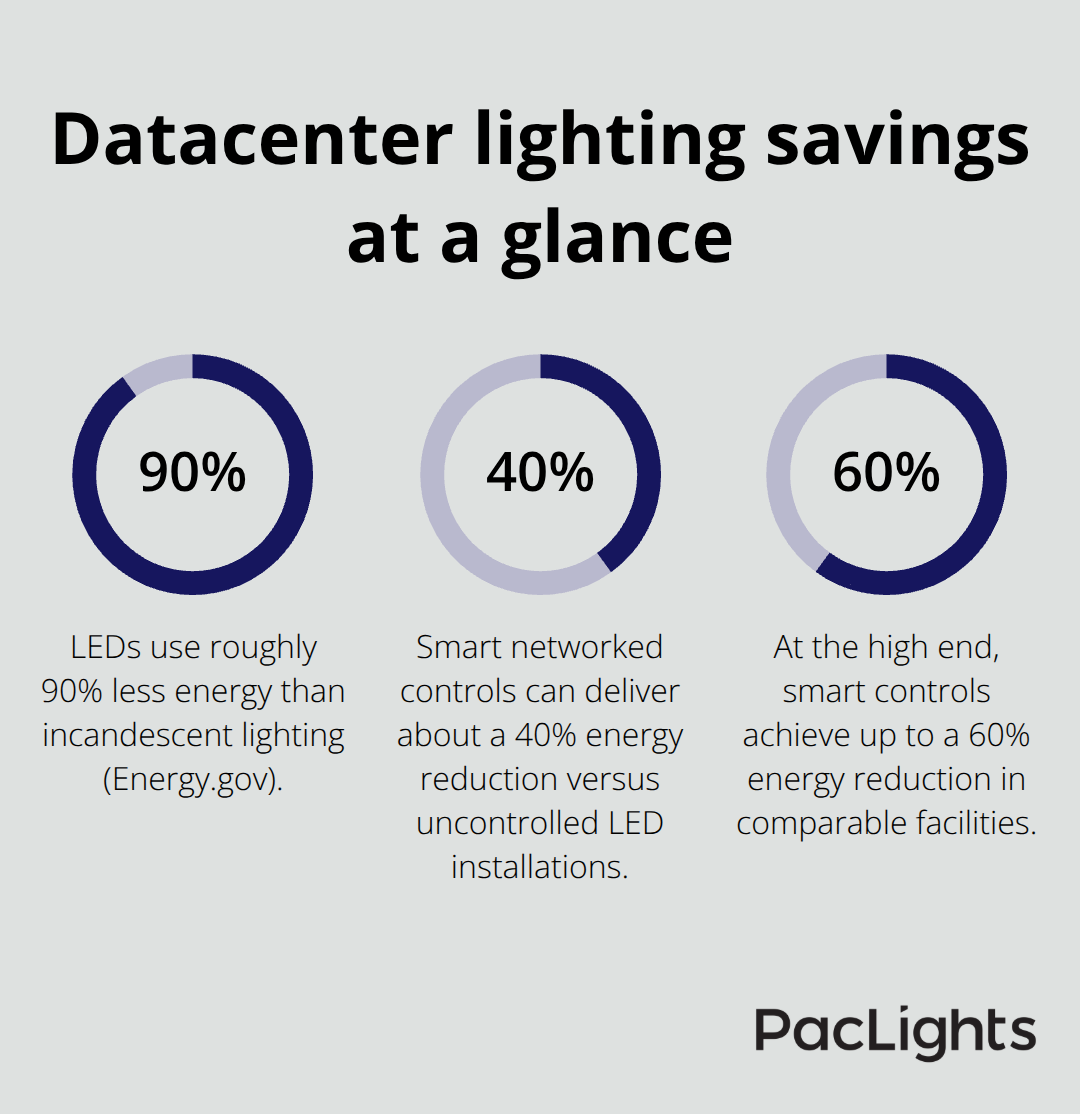 Datacenter lighting savings at a glance

90%

LEDs use roughly 90% less energy than incandescent lighting (Energy.gov).

40%

Smart networked controls can deliver about a 40% energy reduction versus uncontrolled LED installations.

60%

At the high end, smart controls achieve up to a 60% energy reduction in comparable facilities.

PacLights