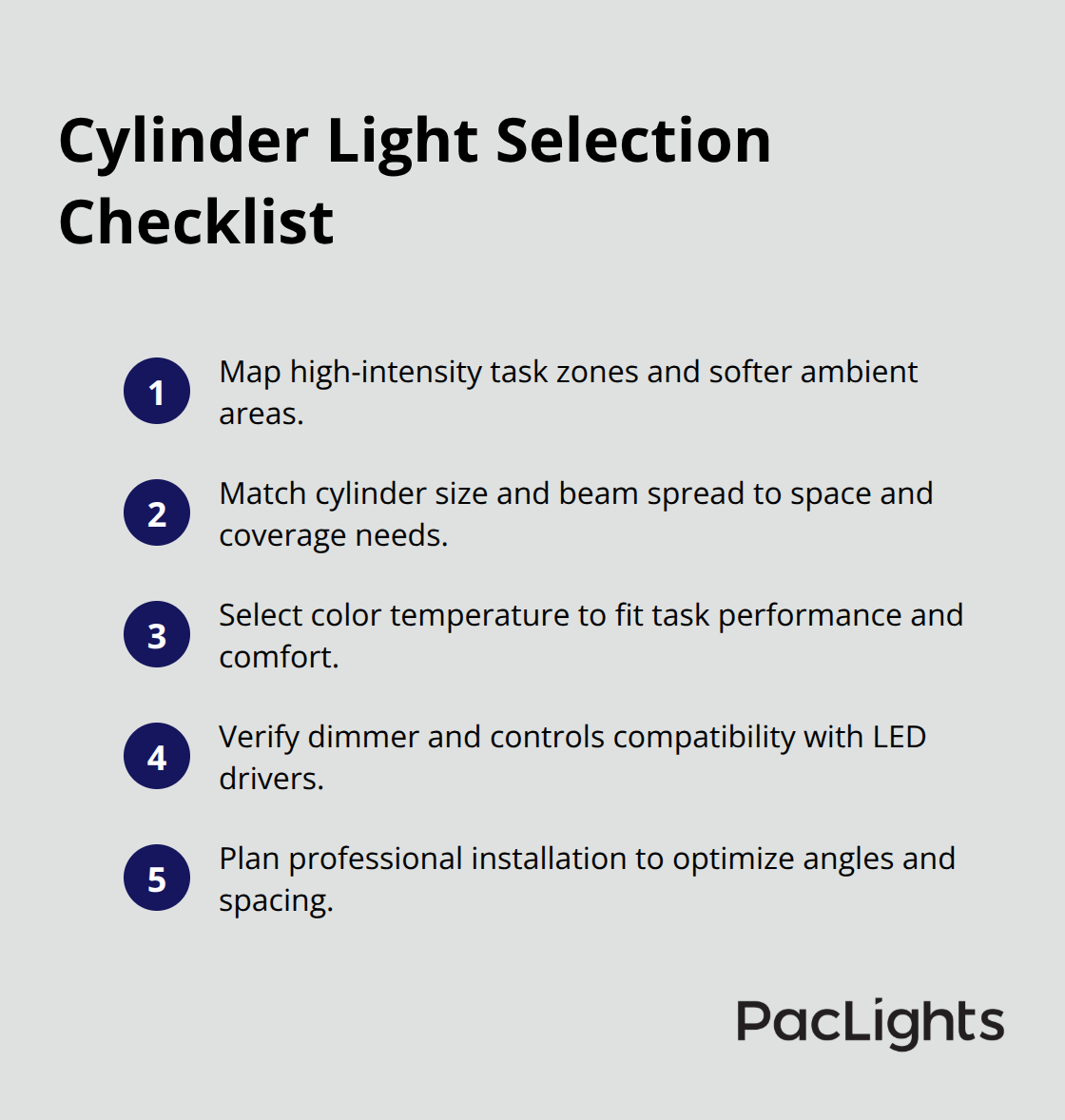 Cylinder Light Selection Checklist

1 Map high-intensity task zones and softer ambient areas.

2 Match cylinder size and beam spread to space and coverage needs.

3 Select color temperature to fit task performance and comfort.

4 Verify dimmer and controls compatibility with LED drivers.

5 Plan professional installation to optimize angles and spacing.

PacLights