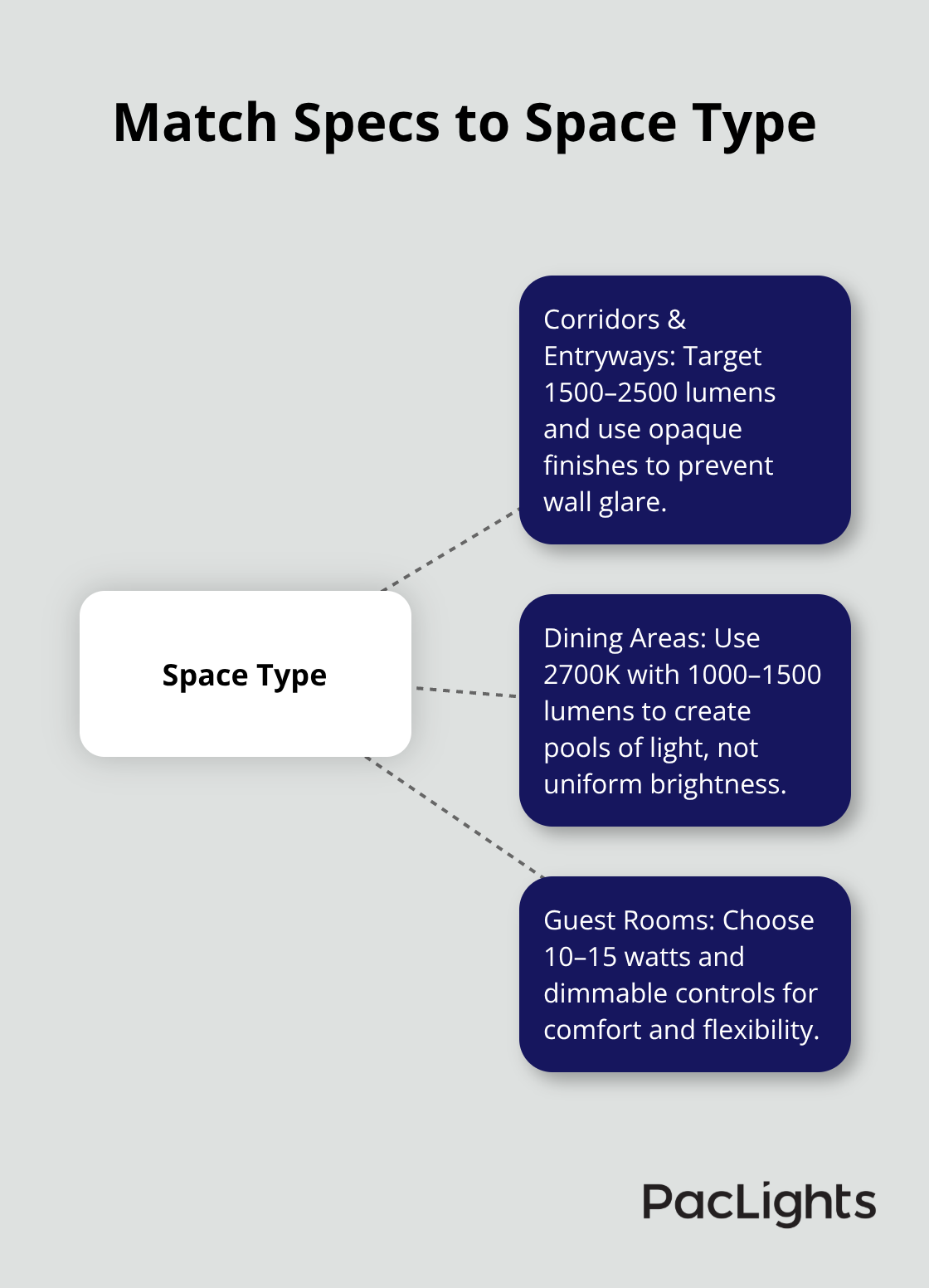 Match Specs to Space Type

Space Type

Corridors & Entryways: Target 1500–2500 lumens and use opaque finishes to prevent wall glare.

Dining Areas: Use 2700K with 1000–1500 lumens to create pools of light, not uniform brightness.

Guest Rooms: Choose 10–15 watts and dimmable controls for comfort and flexibility.

PacLights