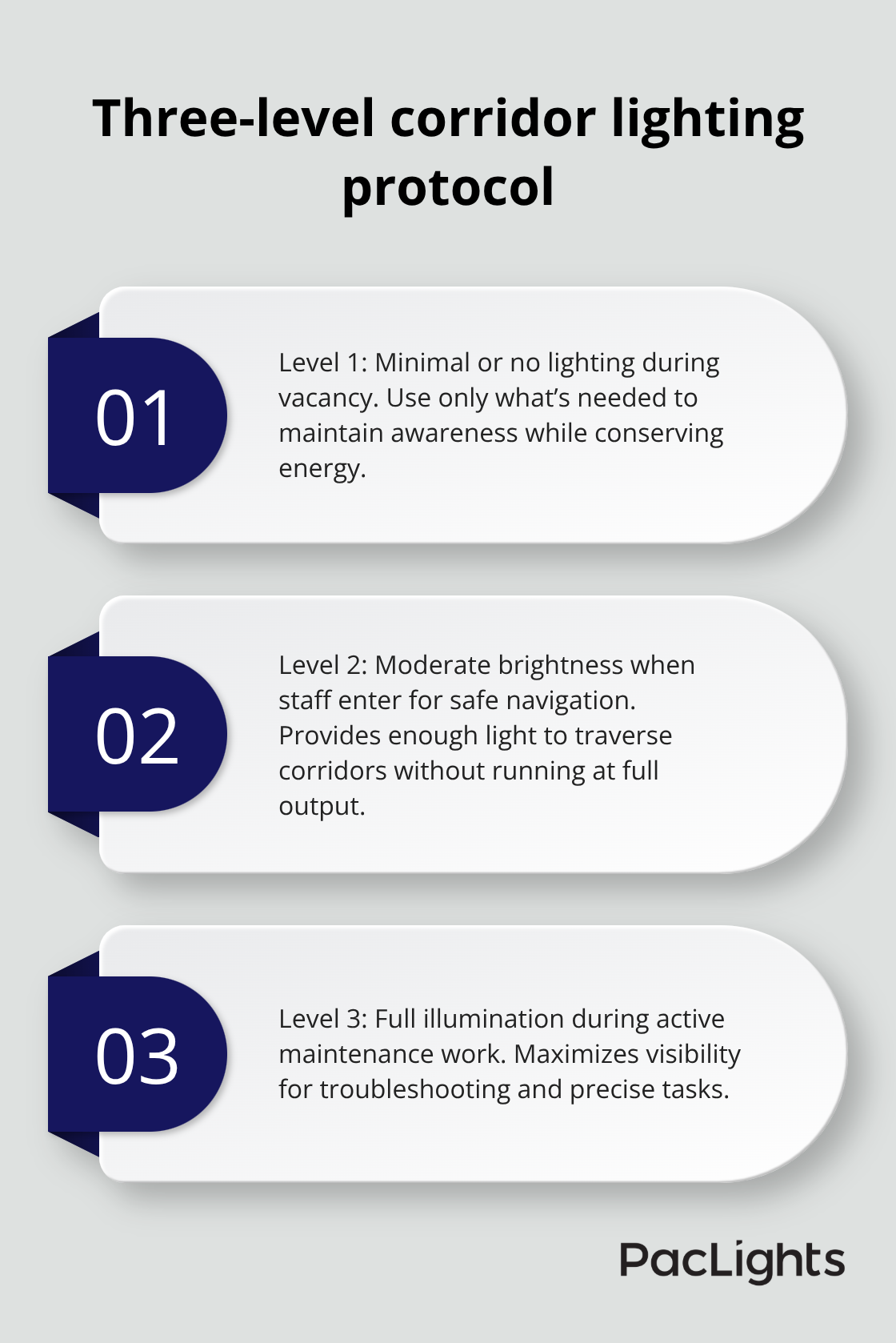 Three-level corridor lighting protocol

01

Level 1: Minimal or no lighting during vacancy. Use only what's needed to maintain awareness while conserving energy.

02

Level 2: Moderate brightness when staff enter for safe navigation. Provides enough light to traverse corridors without running at full output.

03

Level 3: Full illumination during active maintenance work. Maximizes visibility for troubleshooting and precise tasks.

PacLights