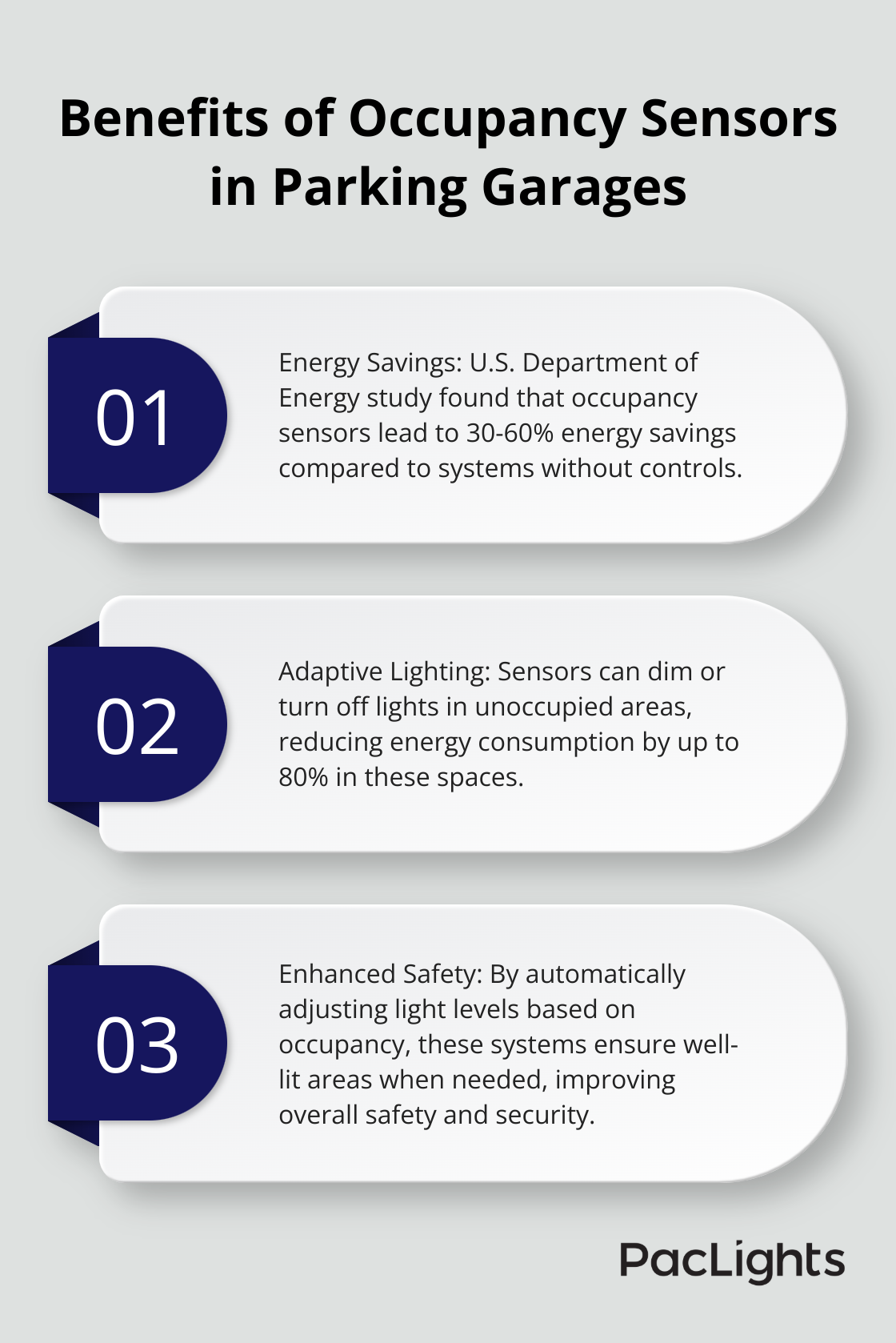 Benefits of Occupancy Sensors in Parking Garages

01

Energy Savings: U.S. Department of Energy study found that occupancy sensors lead to 30-60% energy savings compared to systems without controls.

02

Adaptive Lighting: Sensors can dim or turn off lights in unoccupied areas, reducing energy consumption by up to 80% in these spaces.

03

Enhanced Safety: By automatically adjusting light levels based on occupancy, these systems ensure well-lit areas when needed, improving overall safety and security.

PacLights