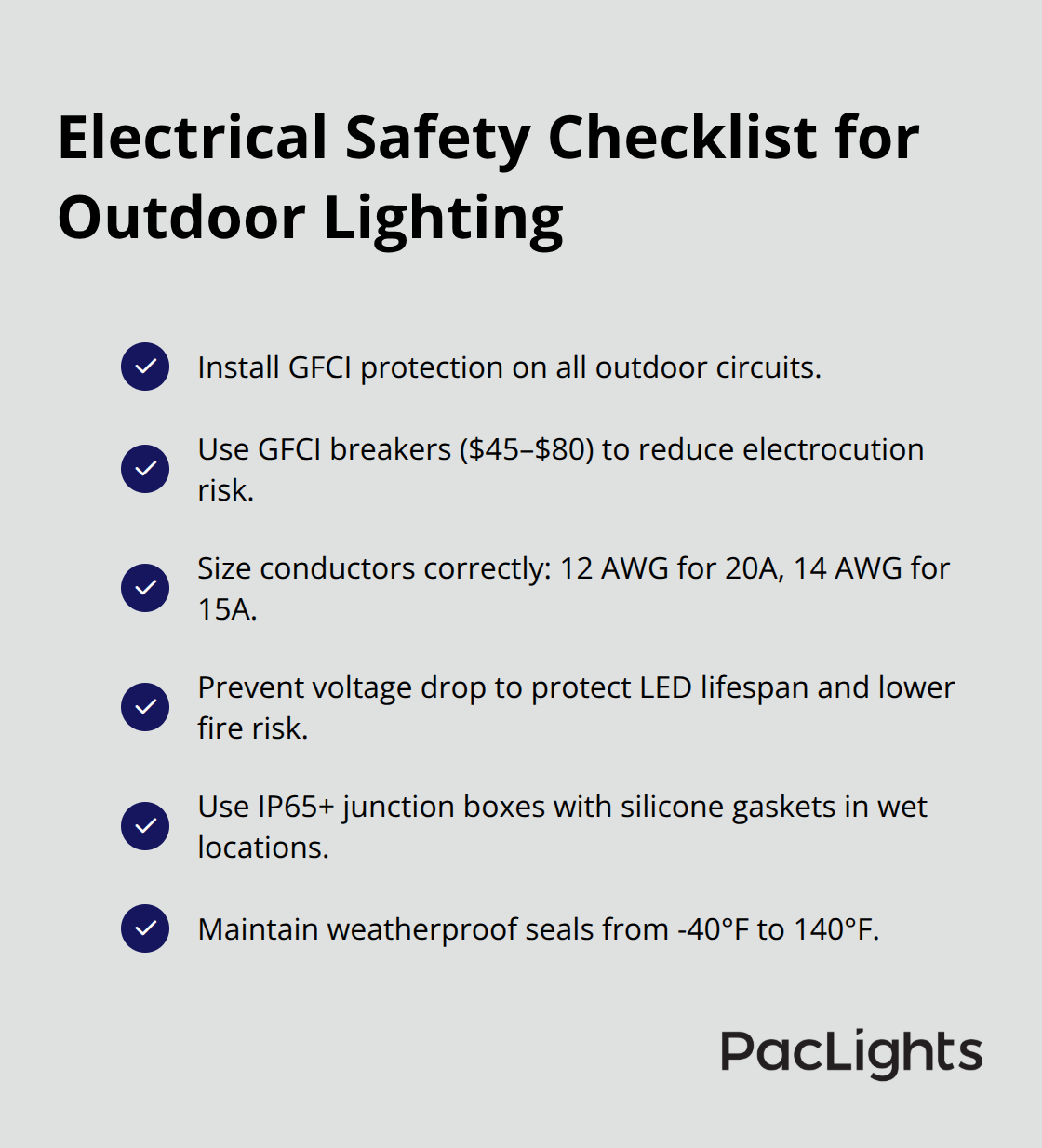 Electrical Safety Checklist for Outdoor Lighting

Install GFCI protection on all outdoor circuits.

Use GFCI breakers (\$45–\$80) to reduce electrocution risk.

Size conductors correctly: 12 AWG for 20A, 14 AWG for 15A.

Prevent voltage drop to protect LED lifespan and lower fire risk.

Use IP65+ junction boxes with silicone gaskets in wet locations.

Maintain weatherproof seals from -40°F to 140°F.

PacLights