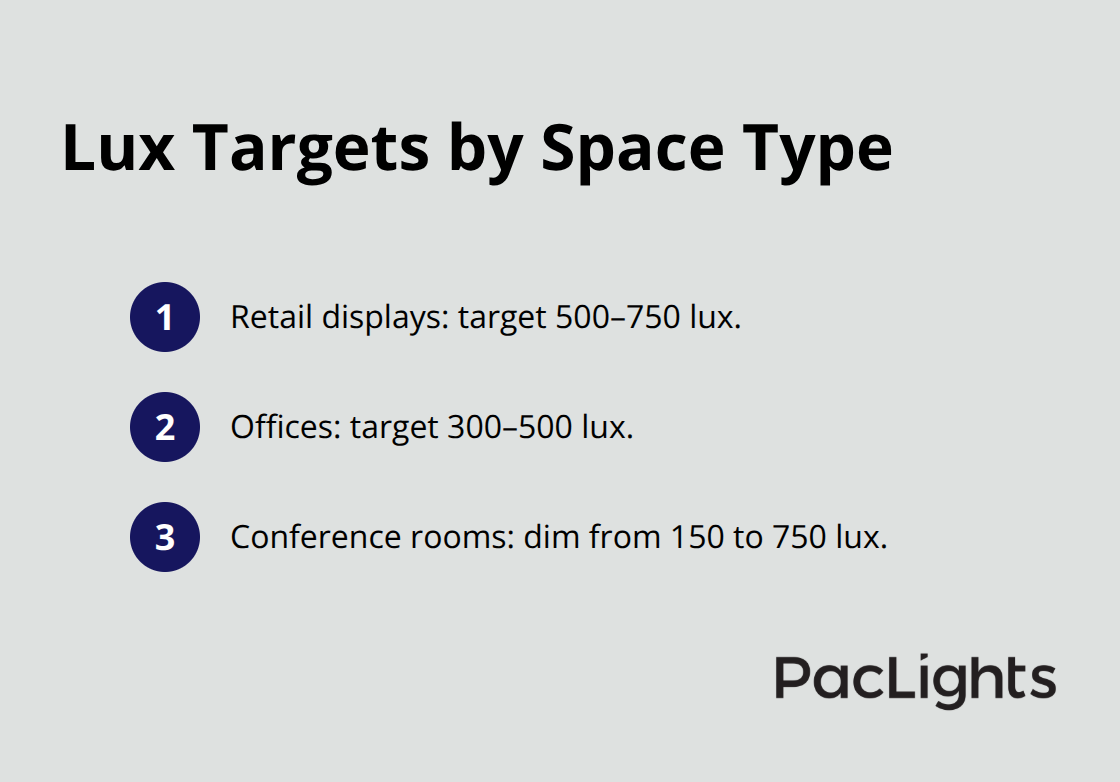 Lux Targets by Space Type

1 Retail displays: target 500–750 lux.

2 Offices: target 300–500 lux.

3 Conference rooms: dim from 150 to 750 lux.

PacLights