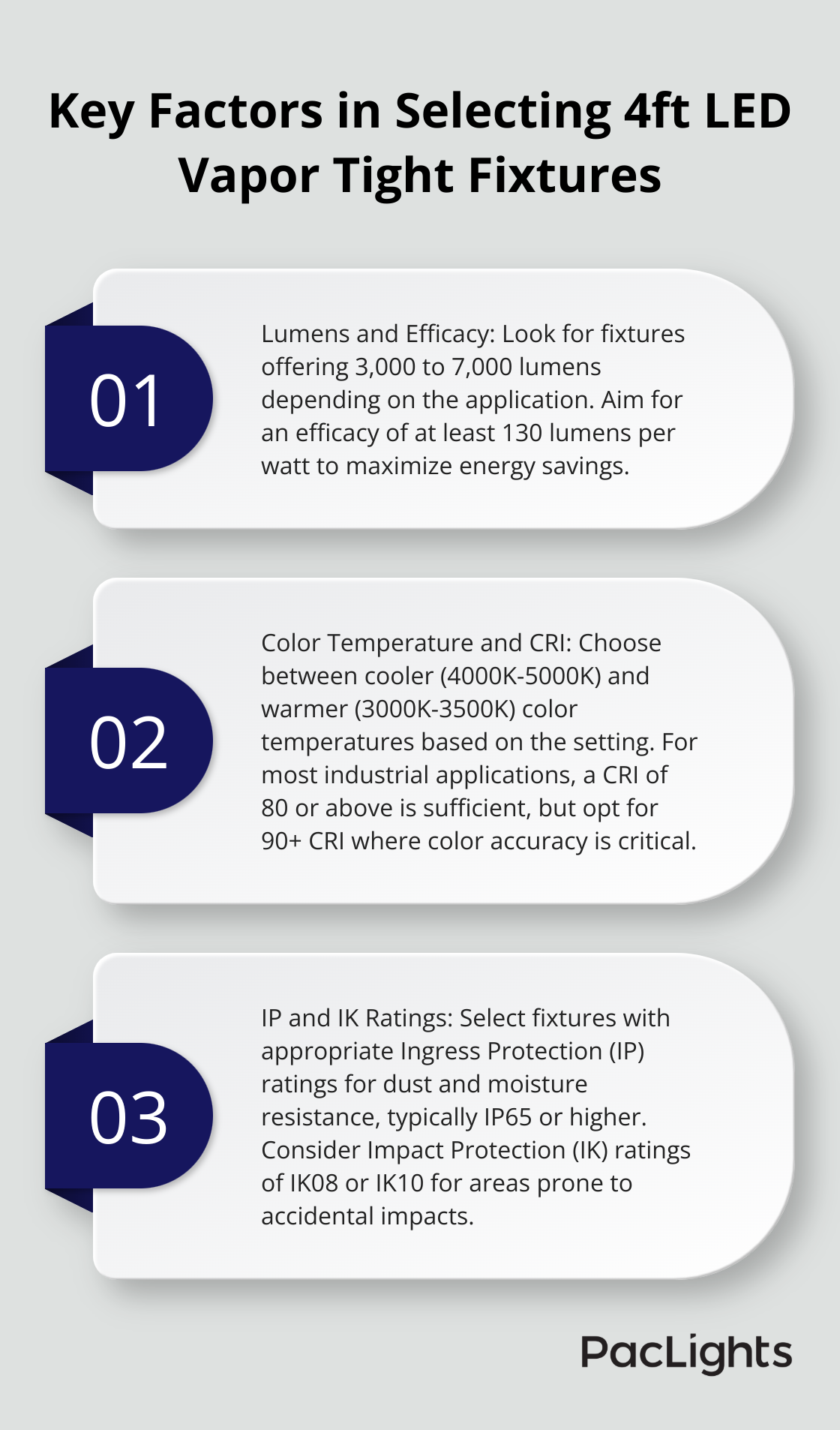 Key Factors in Selecting 4ft LED Vapor Tight Fixtures

01

Lumens and Efficacy: Look for fixtures offering 3,000 to 7,000 lumens depending on the application. Aim for an efficacy of at least 130 lumens per watt to maximize energy savings.

02

Color Temperature and CRI: Choose between cooler (4000K-5000K) and warmer (3000K-3500K) color temperatures based on the setting. For most industrial applications, a CRI of 80 or above is sufficient, but opt for 90+ CRI where color accuracy is critical.

03

IP and IK Ratings: Select fixtures with appropriate Ingress Protection (IP) ratings for dust and moisture resistance, typically IP65 or higher. Consider Impact Protection (IK) ratings of IK08 or IK10 for areas prone to accidental impacts.

PacLights