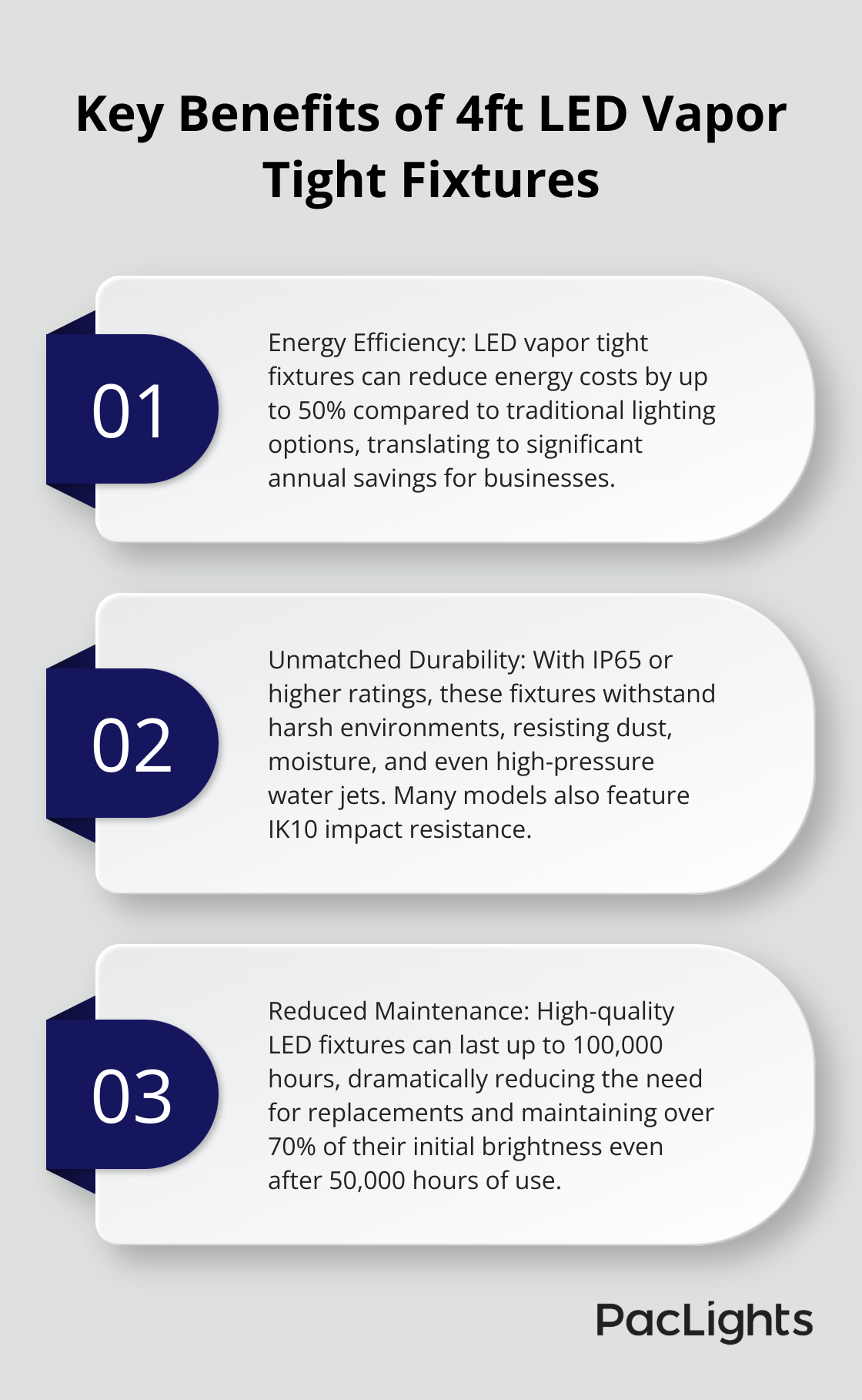 Key Benefits of 4ft LED Vapor Tight Fixtures

01

Energy Efficiency: LED vapor tight fixtures can reduce energy costs by up to 50% compared to traditional lighting options, translating to significant annual savings for businesses.

02

Unmatched Durability: With IP65 or higher ratings, these fixtures withstand harsh environments, resisting dust, moisture, and even high-pressure water jets. Many models also feature IK10 impact resistance.

03

Reduced Maintenance: High-quality LED fixtures can last up to 100,000 hours, dramatically reducing the need for replacements and maintaining over 70% of their initial brightness even after 50,000 hours of use.

PacLights