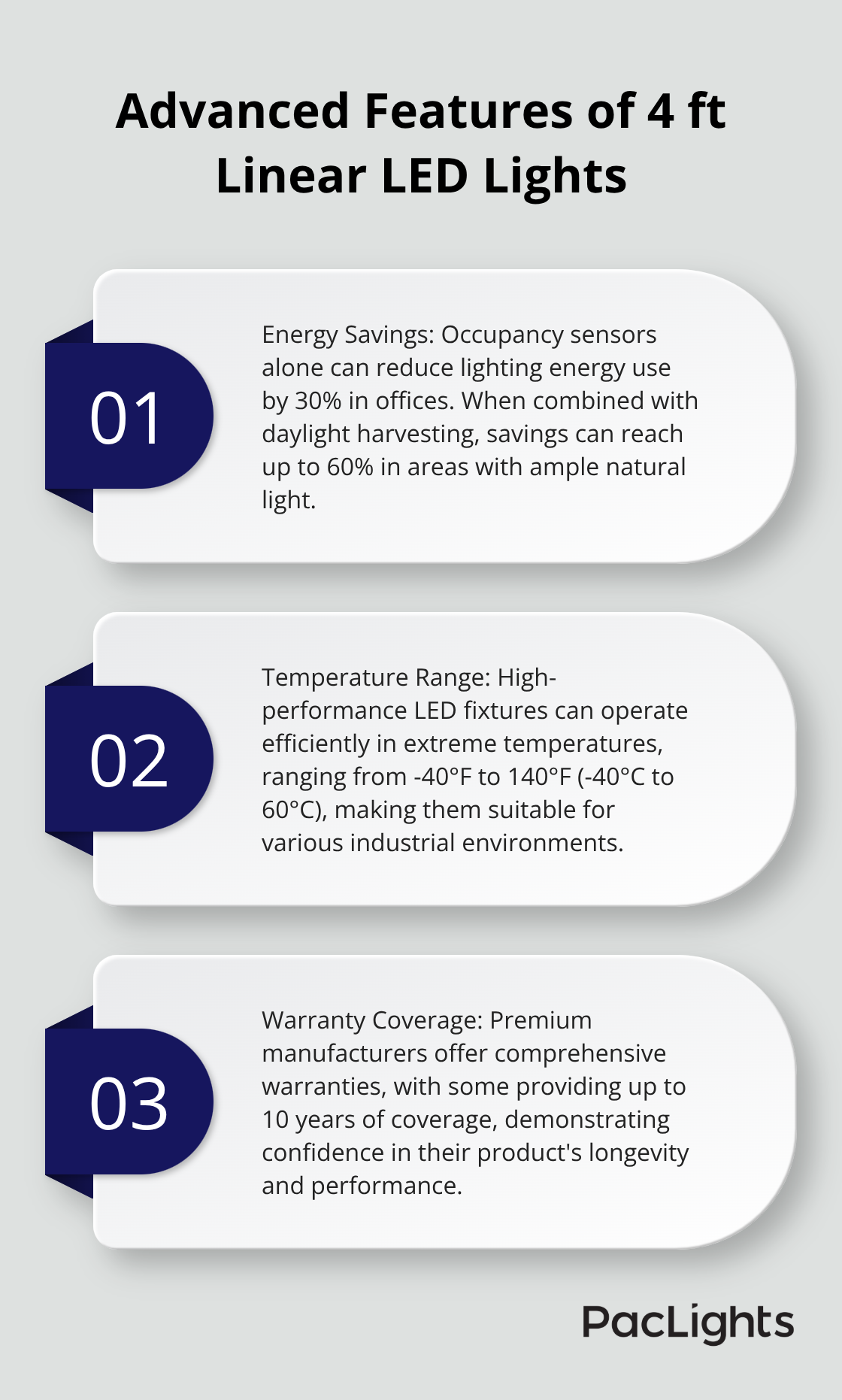 Advanced Features of 4 ft Linear LED Lights

01

Energy Savings: Occupancy sensors alone can reduce lighting energy use by 30% in offices. When combined with daylight harvesting, savings can reach up to 60% in areas with ample natural light.

02

Temperature Range: High-performance LED fixtures can operate efficiently in extreme temperatures, ranging from -40°F to 140°F (-40°C to 60°C), making them suitable for various industrial environments.

03

Warranty Coverage: Premium manufacturers offer comprehensive warranties, with some providing up to 10 years of coverage, demonstrating confidence in their product's longevity and performance.

PacLights