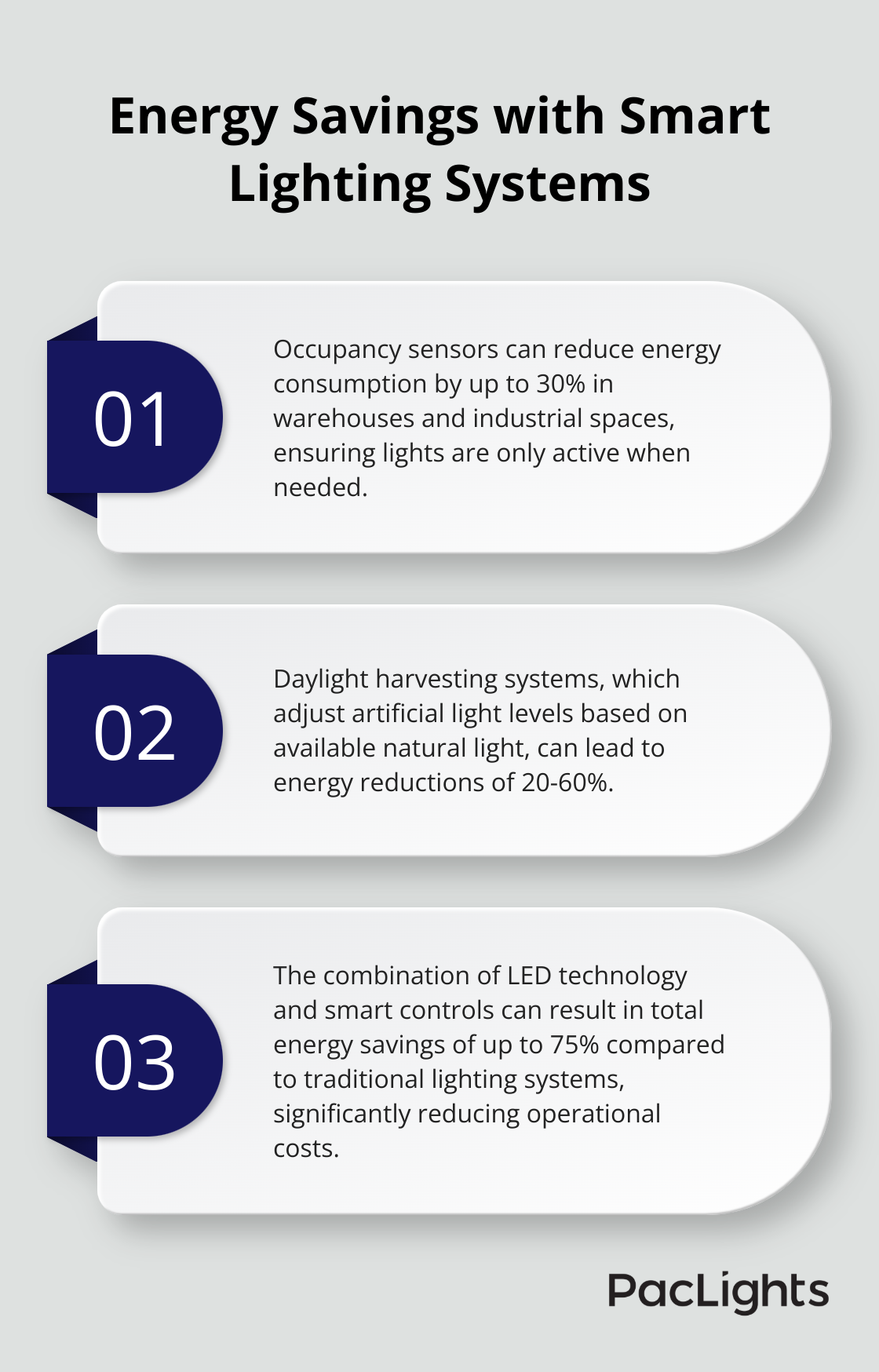 Energy Savings with Smart Lighting Systems

01

Occupancy sensors can reduce energy consumption by up to 30% in warehouses and industrial spaces, ensuring lights are only active when needed.

02

Daylight harvesting systems, which adjust artificial light levels based on available natural light, can lead to energy reductions of 20-60%.

03

The combination of LED technology and smart controls can result in total energy savings of up to 75% compared to traditional lighting systems, significantly reducing operational costs.

PacLights